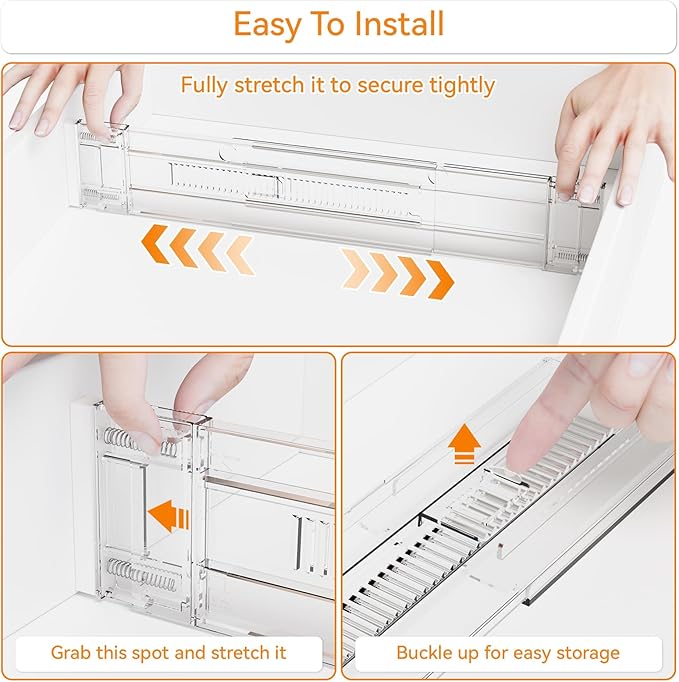 Easy To Install

Fully stretch it to secure tightly

Grab this spot and stretch it

Buckle up for easy storage