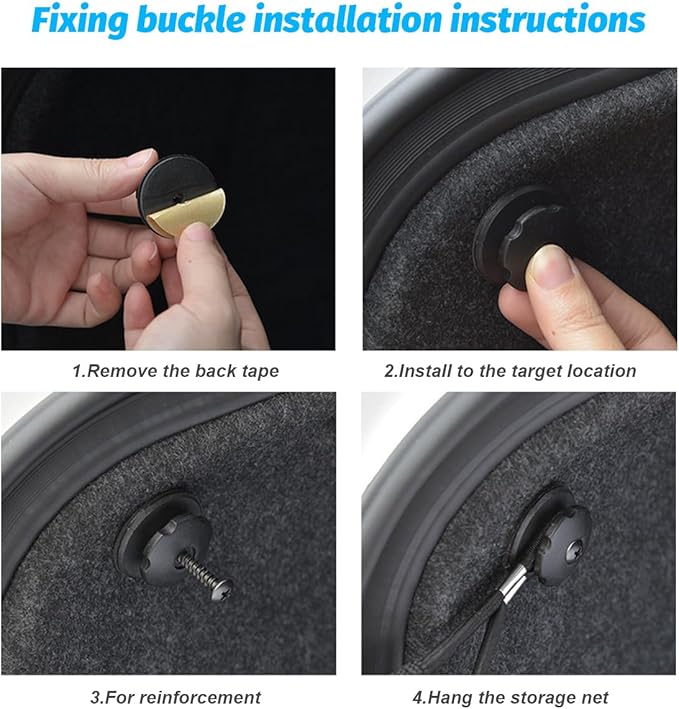 Fixing buckle installation instructions

1.Remove the back tape

2.Install to the target location

3.For reinforcement

4.Hang the storage net