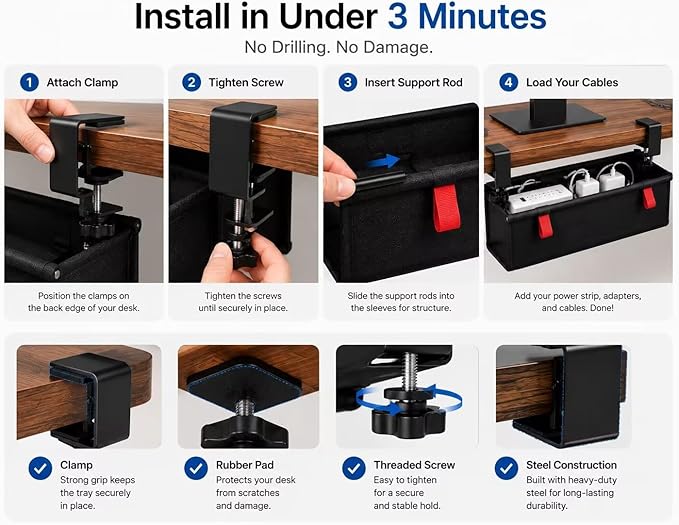 Install in Under 3 Minutes
No Drilling. No Damage.

1 Attach Clamp
Position the clamps on the back edge of your desk.

2 Tighten Screw
Tighten the screws until securely in place.

3 Insert Support Rod
Slide the support rods into the sleeves for structure.

4 Load Your Cables
Add your power strip, adapters, and cables. Done!

Clamp
Strong grip keeps the tray securely in place.

Rubber Pad
Protects your desk from scratches and damage.

Threaded Screw
Easy to tighten for a secure and stable hold.

Steel Construction
Built with heavy-duty steel for long-lasting durability.