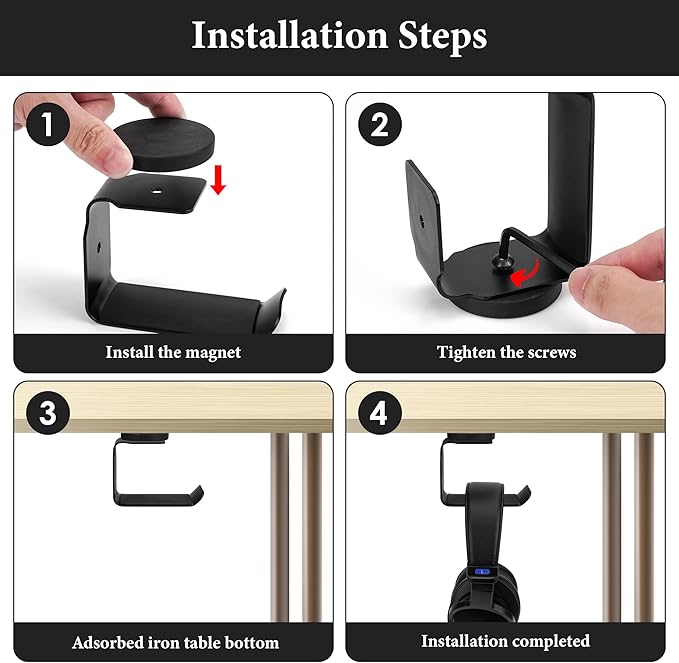 Installation Steps

1

Install the magnet

2

Tighten the screws

3

Adsorbed iron table bottom

4

Installation completed