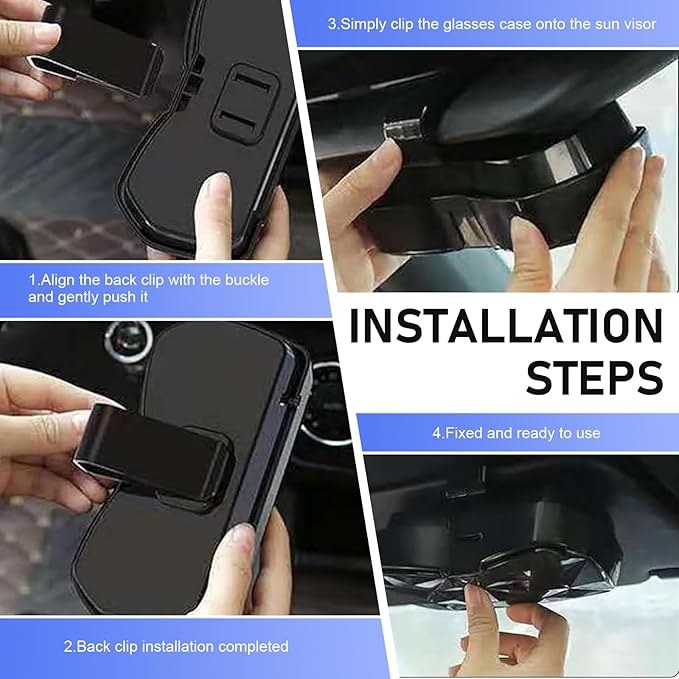 3.Simply clip the glasses case onto the sun visor

1.Align the back clip with the buckle and gently push it

INSTALLATION STEPS

4.Fixed and ready to use

2.Back clip installation completed