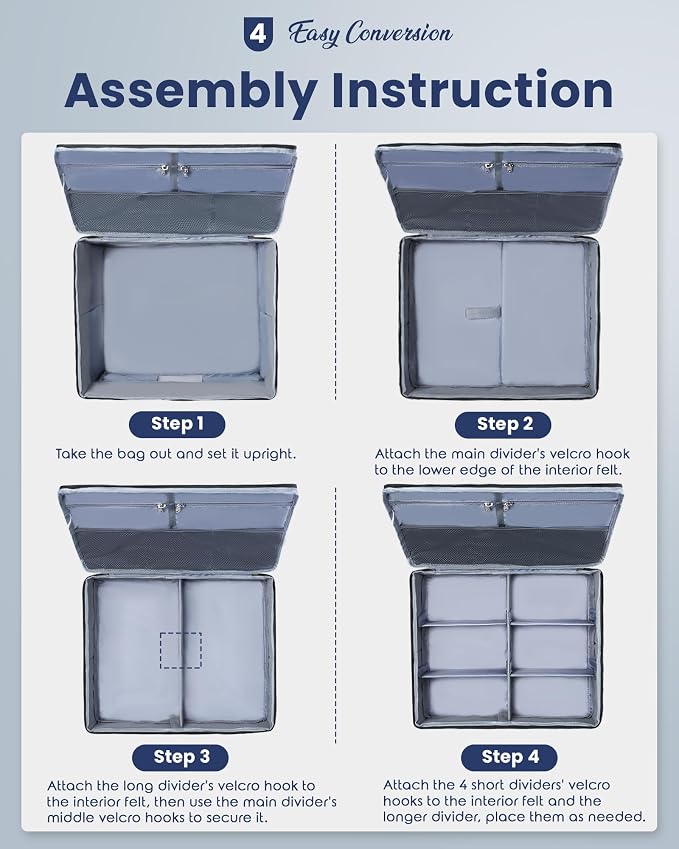 4 Easy Conversion

Assembly Instruction

Step 1

Take the bag out and set it upright.

Step 2

Attach the main divider's velcro hook to the lower edge of the interior felt.

Step 3

Attach the long divider's velcro hook to the interior felt, then use the main divider's middle velcro hooks to secure it.

Step 4

Attach the 4 short dividers' velcro hooks to the interior felt and the longer divider, place them as needed.