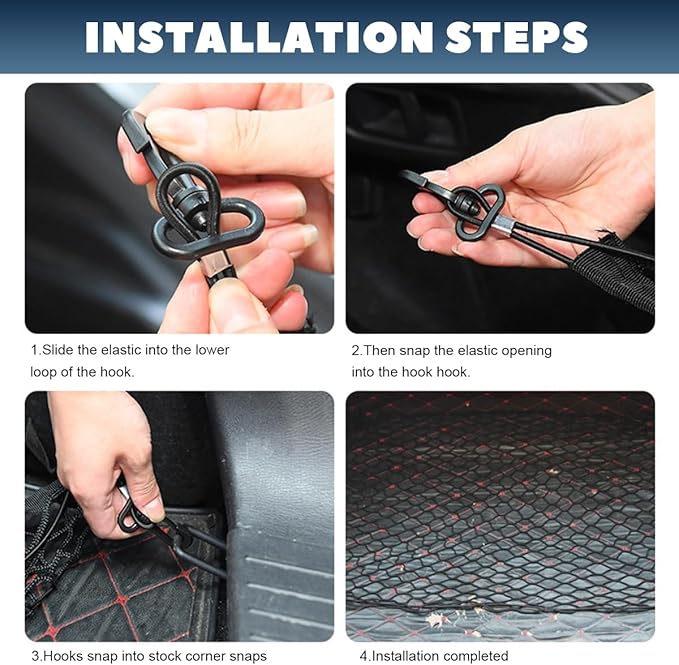 INSTALLATION STEPS

1.Slide the elastic into the lower loop of the hook.

2.Then snap the elastic opening into the hook hook.

3.Hooks snap into stock corner snaps

4.Installation completed