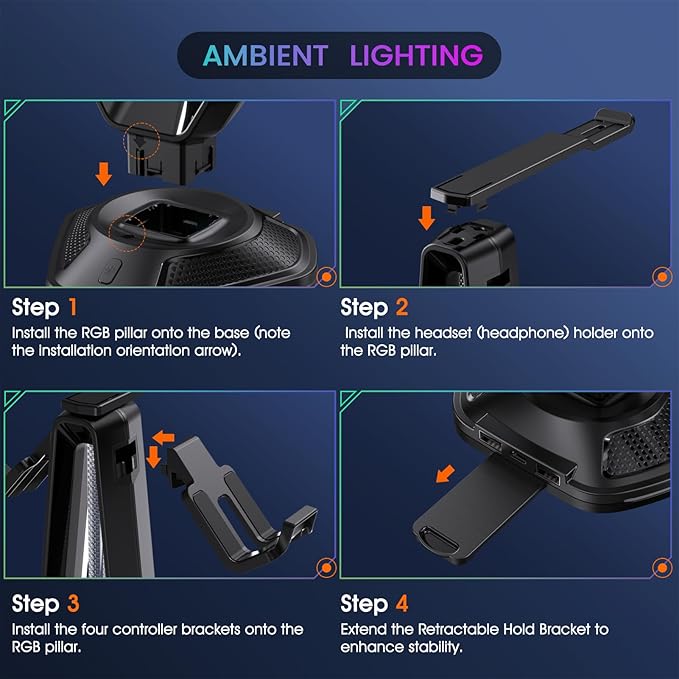 AMBIENT LIGHTING

Step 1
Install the RGB pillar onto the base (note the installation orientation arrow).

Step 2
Install the headset (headphone) holder onto the RGB pillar.

Step 3
Install the four controller brackets onto the RGB pillar.

Step 4
Extend the Retractable Hold Bracket to enhance stability.