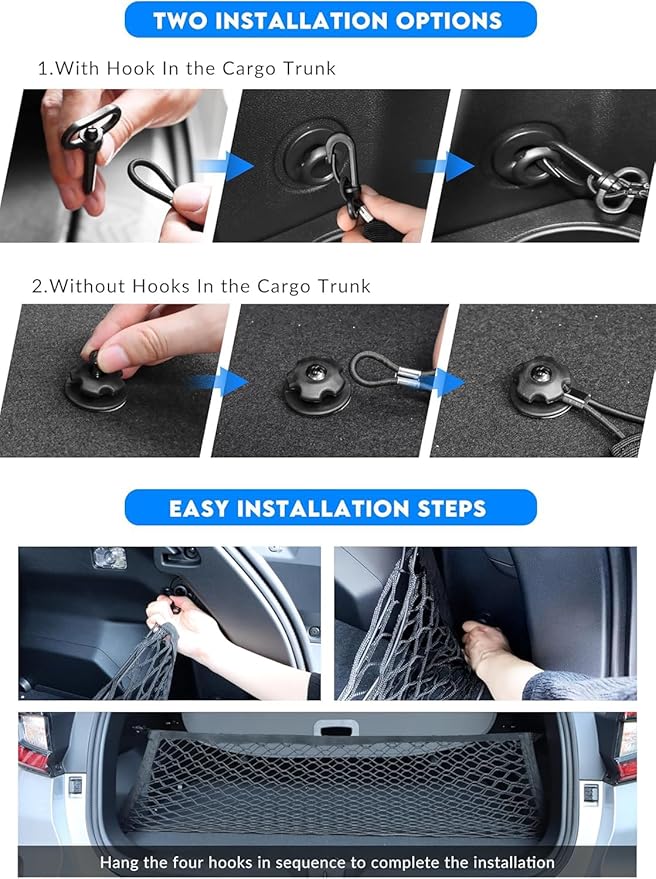 TWO INSTALLATION OPTIONS

1.With Hook In the Cargo Trunk

2.Without Hooks In the Cargo Trunk

EASY INSTALLATION STEPS

Hang the four hooks in sequence to complete the installation