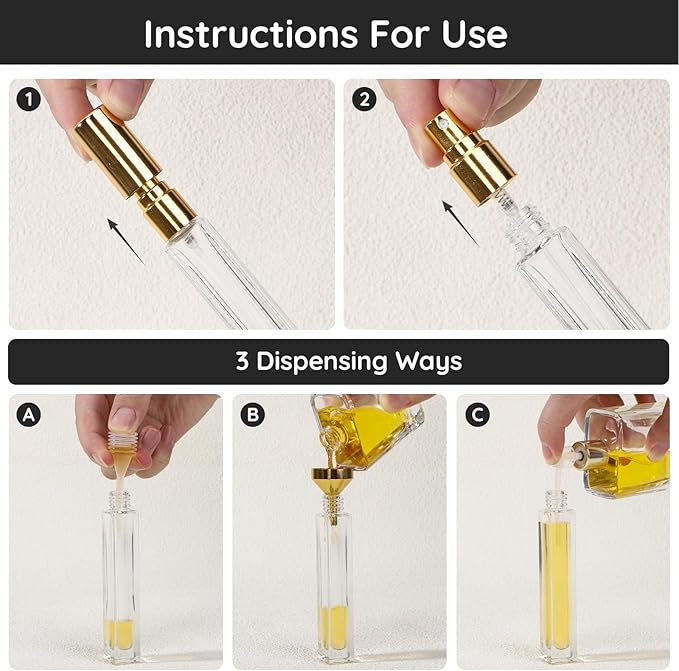 Instructions For Use

1

2

3 Dispensing Ways

A

B

C