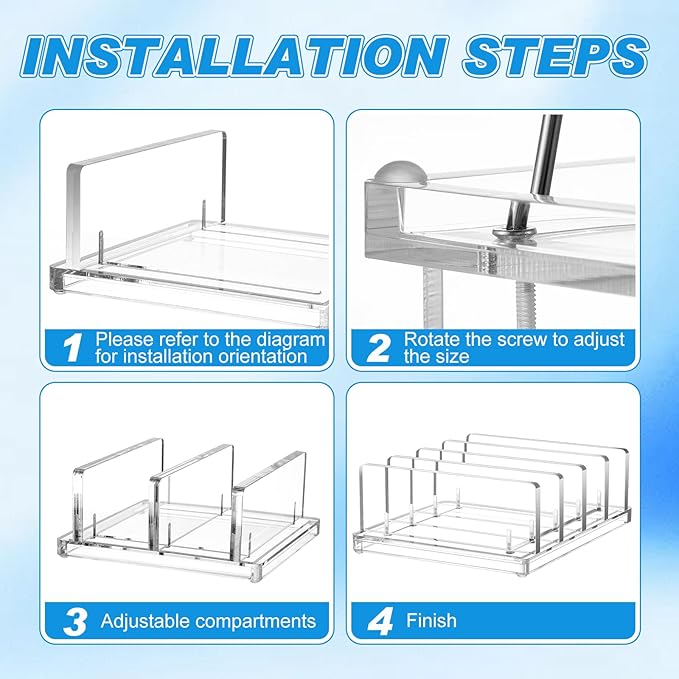 INSTALLATION STEPS

1 Please refer to the diagram for installation orientation

2 Rotate the screw to adjust the size

3 Adjustable compartments

4 Finish