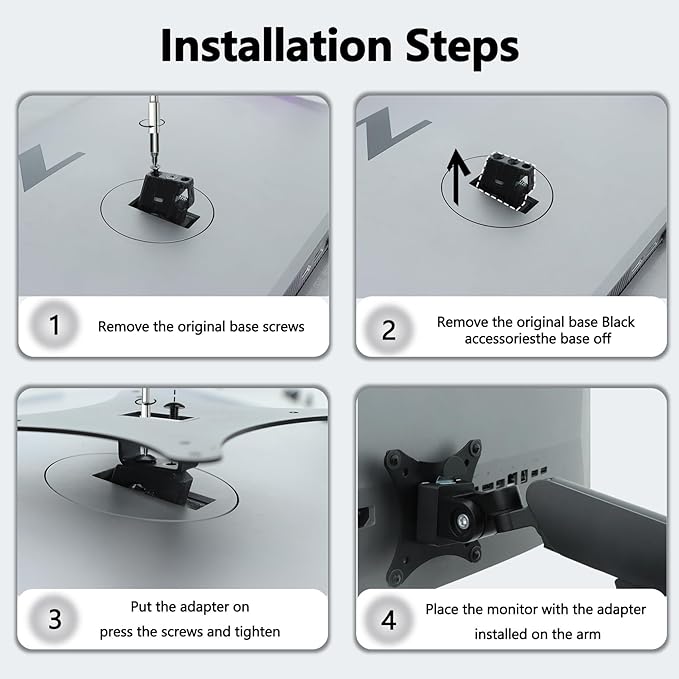 Installation Steps

1 Remove the original base screws

2 Remove the original base Black accessoriesthe base off

3 Put the adapter on press the screws and tighten

4 Place the monitor with the adapter installed on the arm