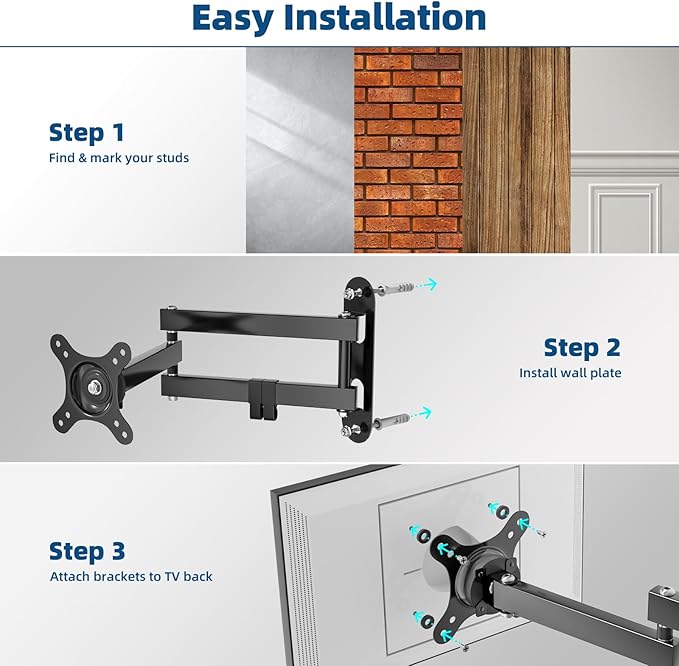 Easy Installation

Step 1
Find & mark your studs

Step 2
Install wall plate

Step 3
Attach brackets to TV back