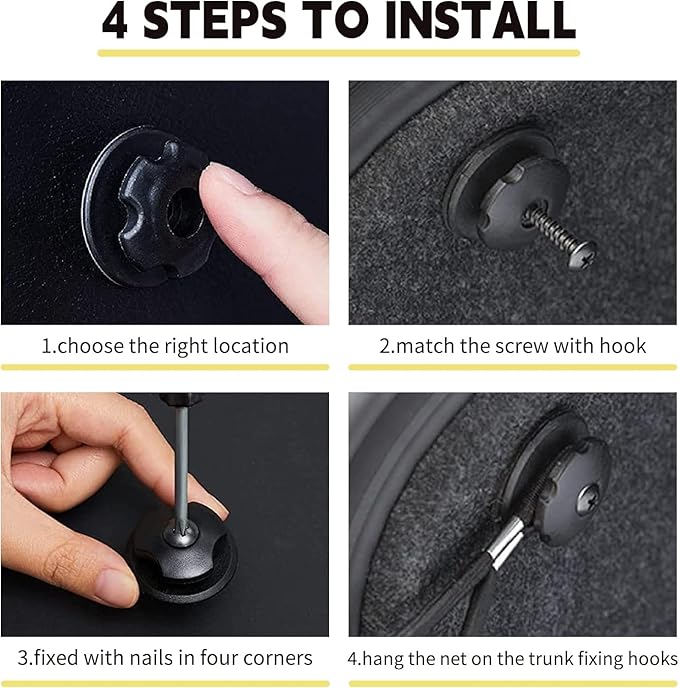 4 STEPS TO INSTALL

1.choose the right location

2.match the screw with hook

3.fixed with nails in four corners

4.hang the net on the trunk fixing hooks