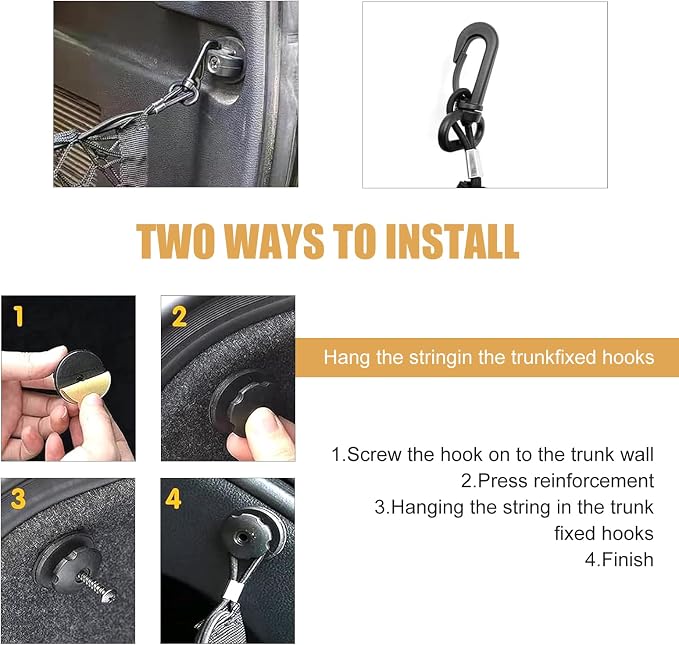 TWO WAYS TO INSTALL

1

2

Hang the stringin the trunkfixed hooks

1.Screw the hook on to the trunk wall
2.Press reinforcement
3.Hanging the string in the trunk fixed hooks
4.Finish

3

4