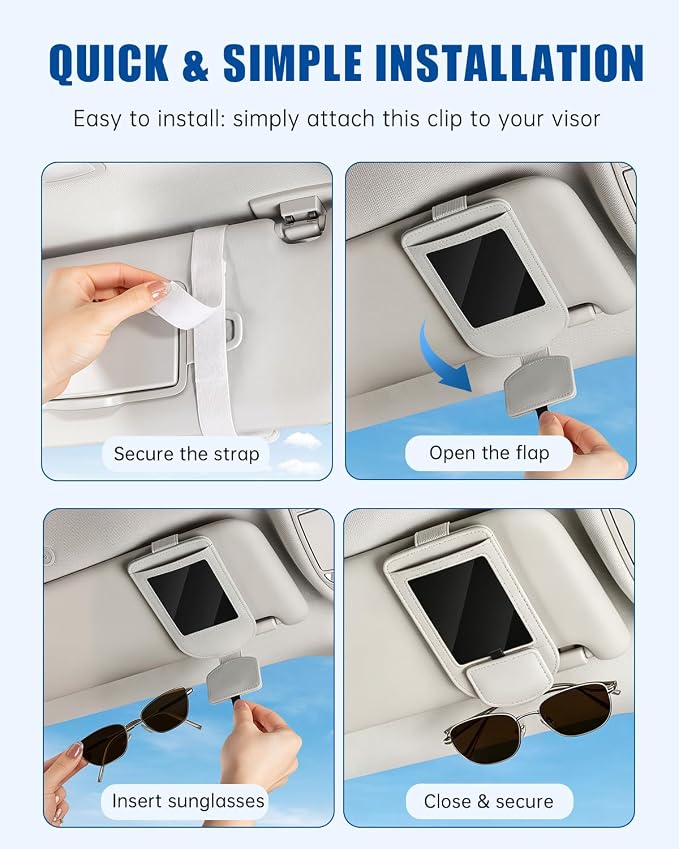 QUICK & SIMPLE INSTALLATION

Easy to install: simply attach this clip to your visor

Secure the strap

Open the flap

Insert sunglasses

Close & secure