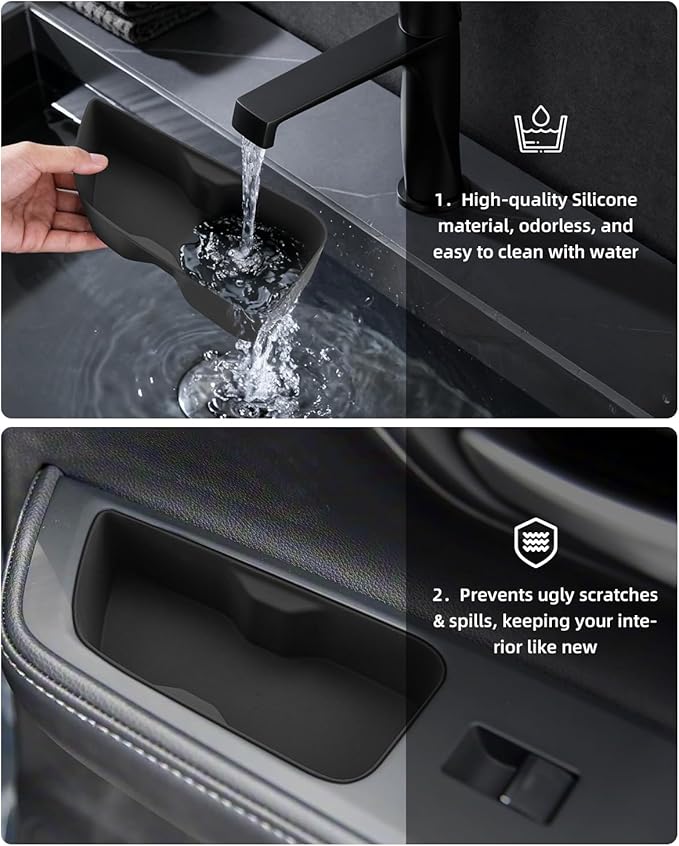 1. High-quality Silicone material, odorless, and easy to clean with water

2. Prevents ugly scratches & spills, keeping your interior like new