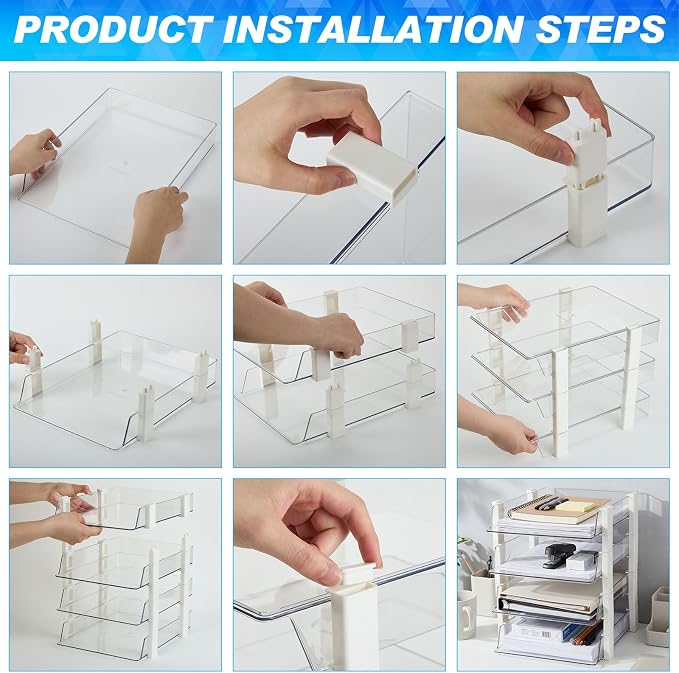 PRODUCT INSTALLATION STEPS