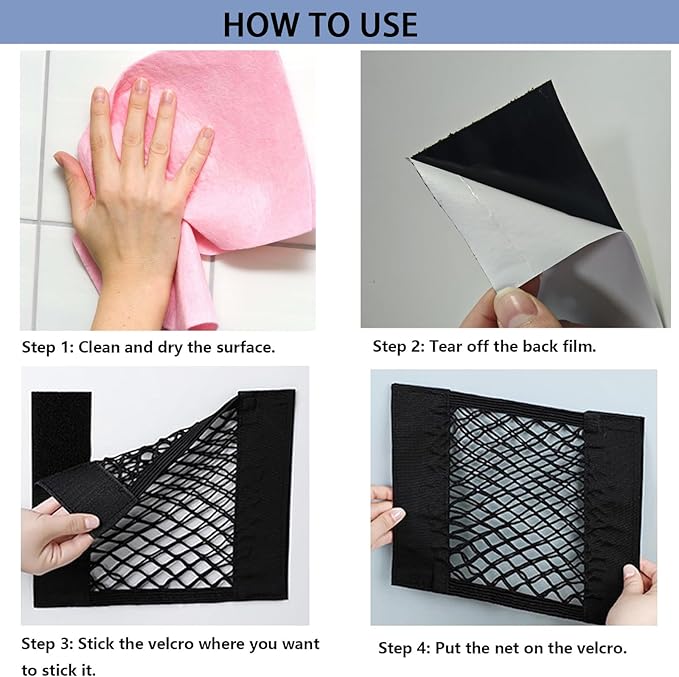 HOW TO USE

Step 1: Clean and dry the surface.

Step 2: Tear off the back film.

Step 3: Stick the velcro where you want to stick it.

Step 4: Put the net on the velcro.