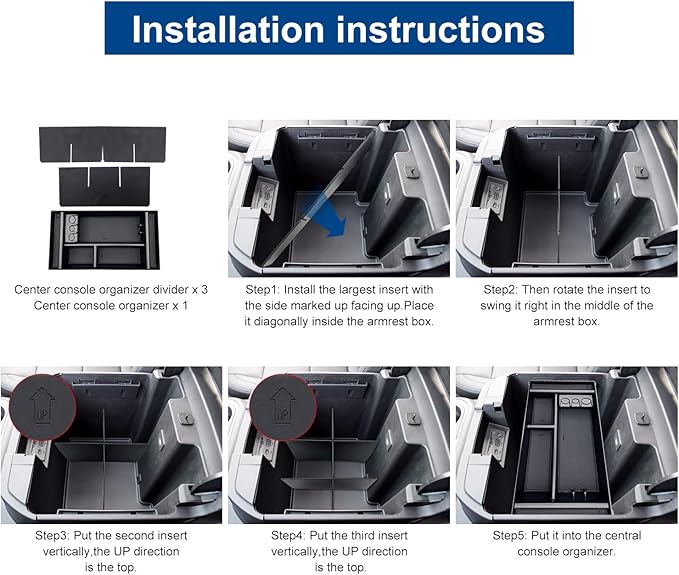 Installation instructions

Center console organizer divider x 3
Center console organizer x 1

Step1: Install the largest insert with the side marked up facing up.Place it diagonally inside the armrest box.

Step2: Then rotate the insert to swing it right in the middle of the armrest box.

UP

Step3: Put the second insert vertically,the UP direction is the top.

UP

Step4: Put the third insert vertically,the UP direction is the top.

Step5: Put it into the central console organizer.