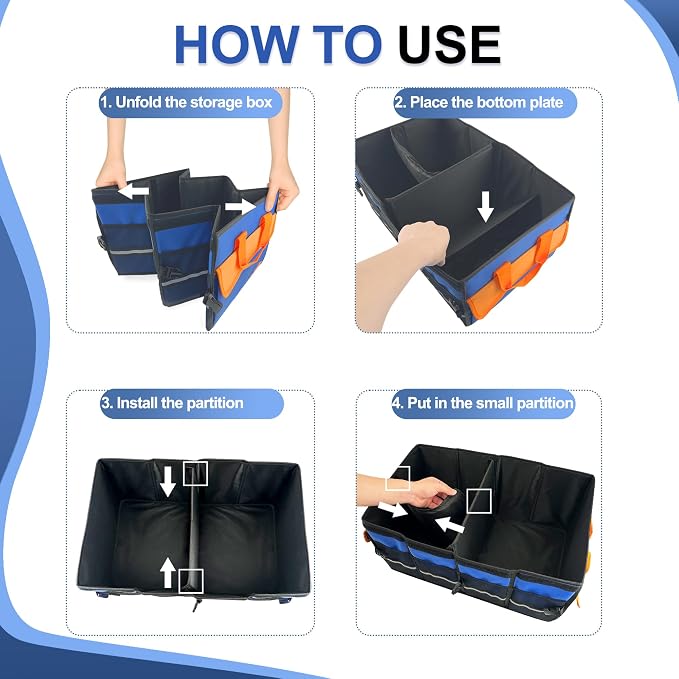 HOW TO USE

1. Unfold the storage box

2. Place the bottom plate

3. Install the partition

4. Put in the small partition