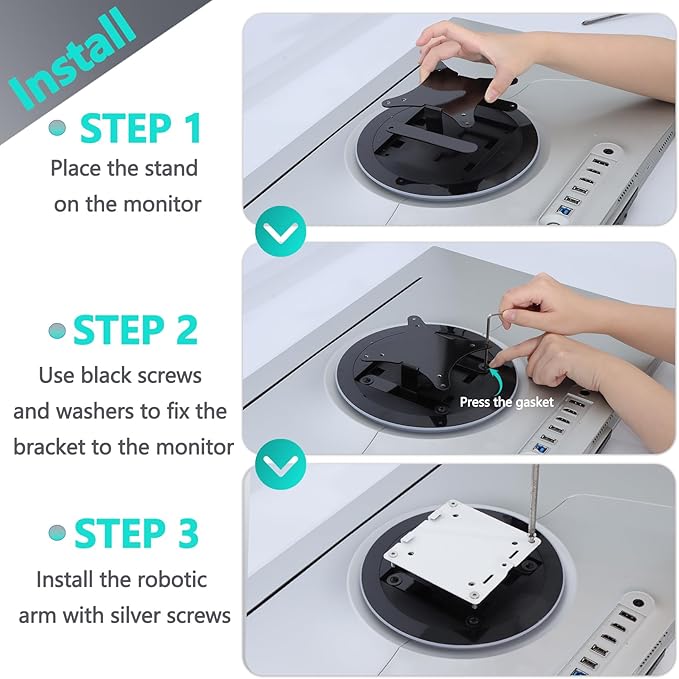 Install

STEP 1
Place the stand on the monitor

STEP 2
Use black screws and washers to fix the bracket to the monitor

Press the gasket

STEP 3
Install the robotic arm with silver screws