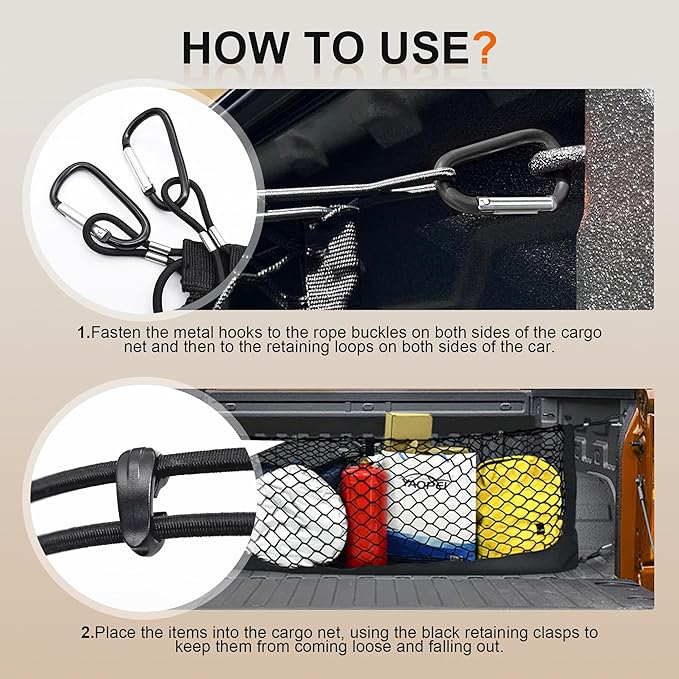 HOW TO USE?

1.Fasten the metal hooks to the rope buckles on both sides of the cargo net and then to the retaining loops on both sides of the car.

YAOPEI

2.Place the items into the cargo net, using the black retaining clasps to keep them from coming loose and falling out.