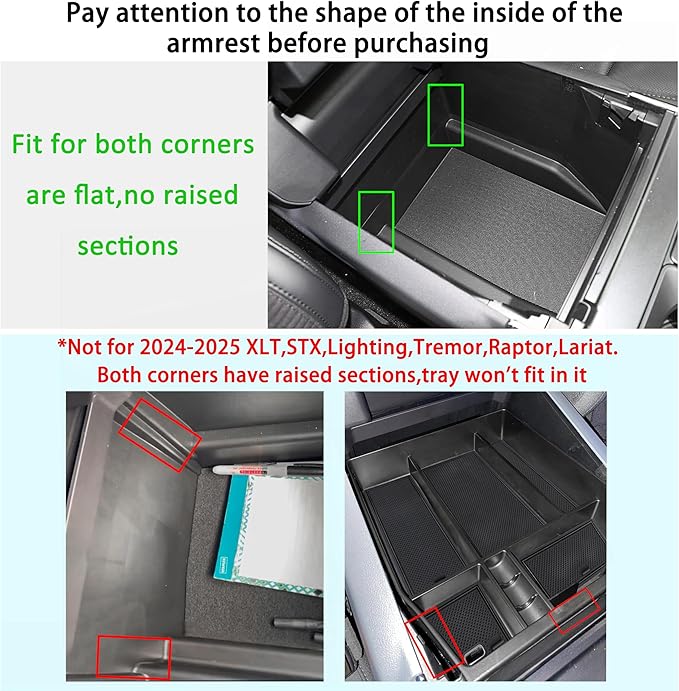 Pay attention to the shape of the inside of the armrest before purchasing

Fit for both corners are flat,no raised sections

*Not for 2024-2025 XLT,STX,Lighting,Tremor,Raptor,Lariat. Both corners have raised sections,tray won't fit in it