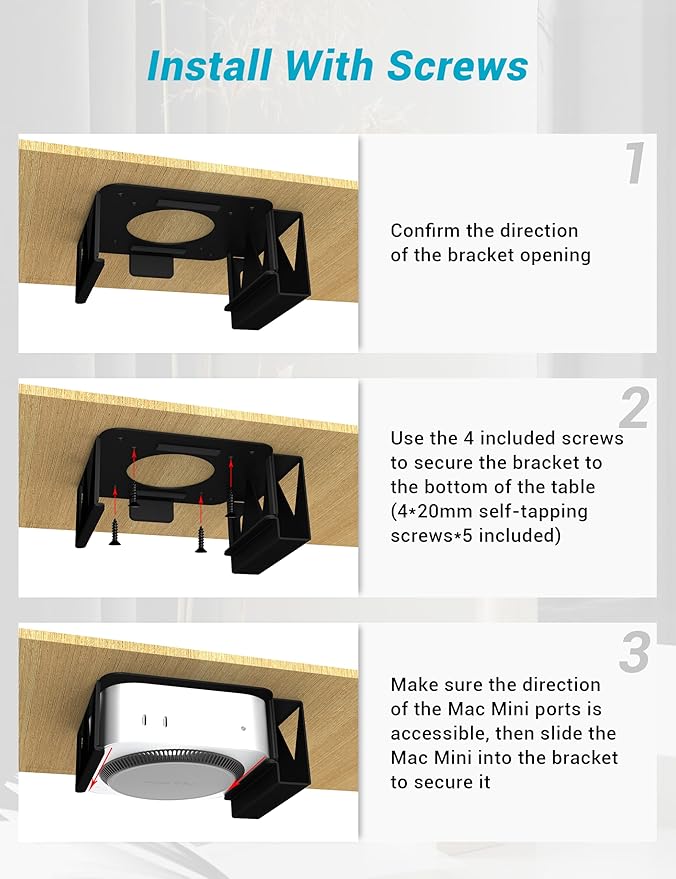 Install With Screws

1

Confirm the direction of the bracket opening

2

Use the 4 included screws to secure the bracket to the bottom of the table (4*20mm self-tapping screws*5 included)

3

Make sure the direction of the Mac Mini ports is accessible, then slide the Mac Mini into the bracket to secure it