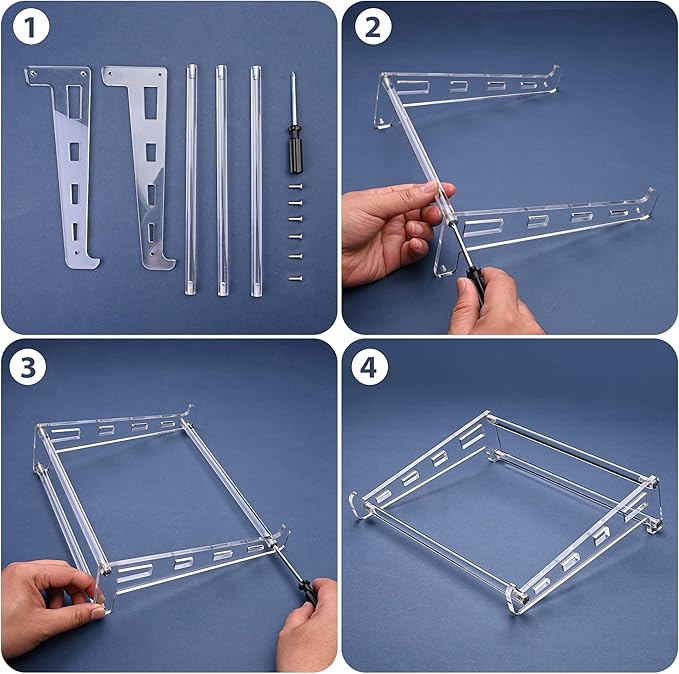 1

2

3

4