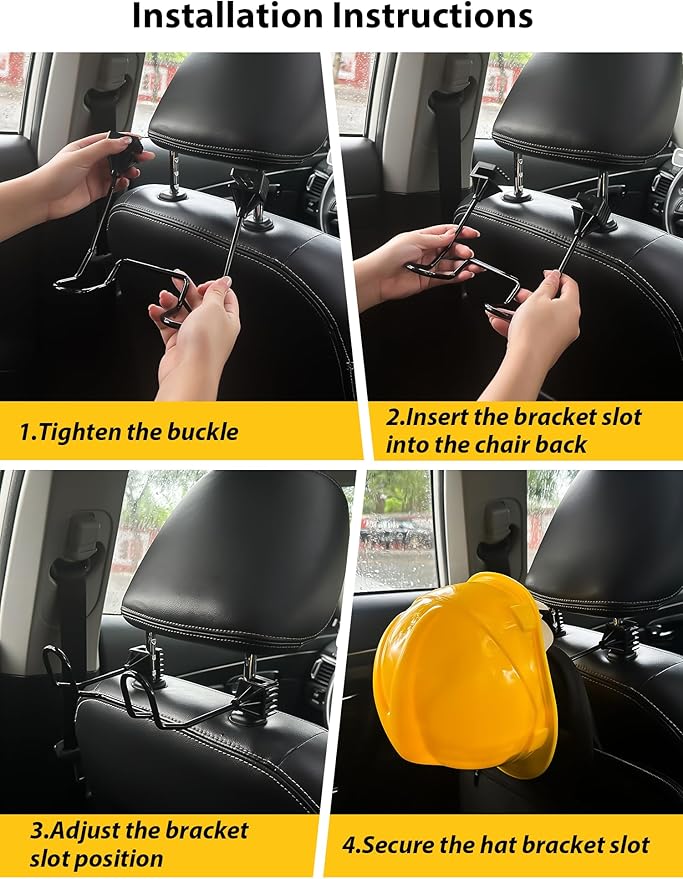 Installation Instructions

1.Tighten the buckle

2.Insert the bracket slot into the chair back

3.Adjust the bracket slot position

4.Secure the hat bracket slot