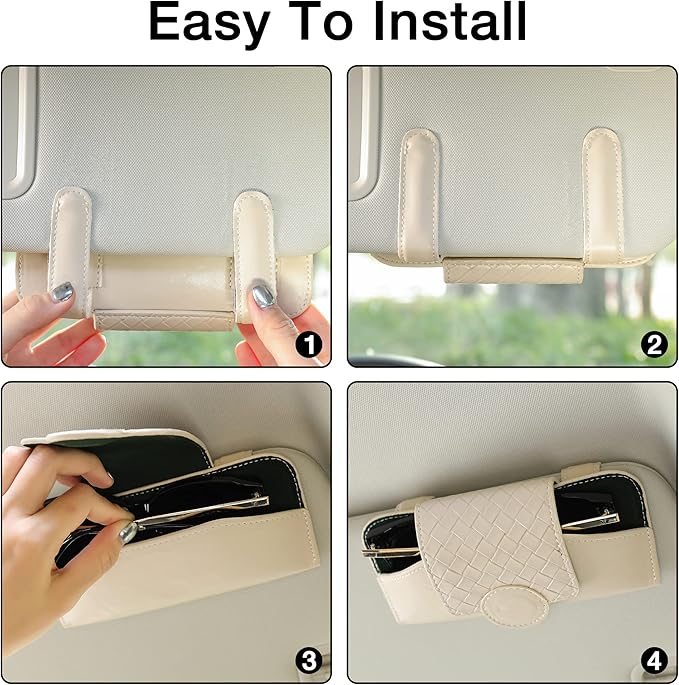 Easy To Install

1

2

3

4