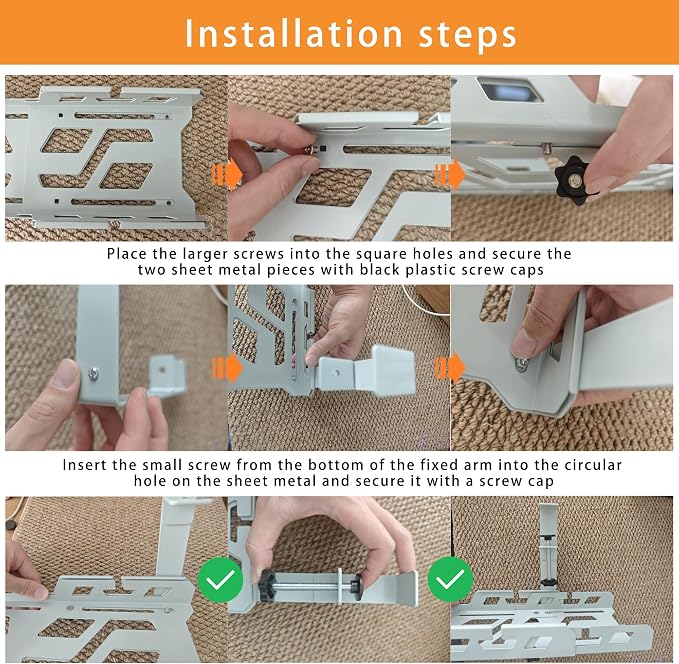 Installation steps

Place the larger screws into the square holes and secure the two sheet metal pieces with black plastic screw caps

Insert the small screw from the bottom of the fixed arm into the circular hole on the sheet metal and secure it with a screw cap