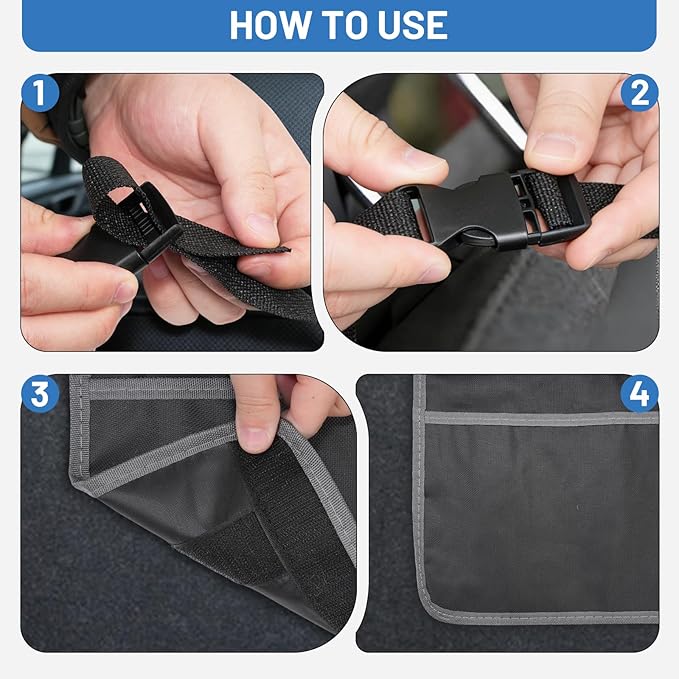 HOW TO USE

1

2

3

4