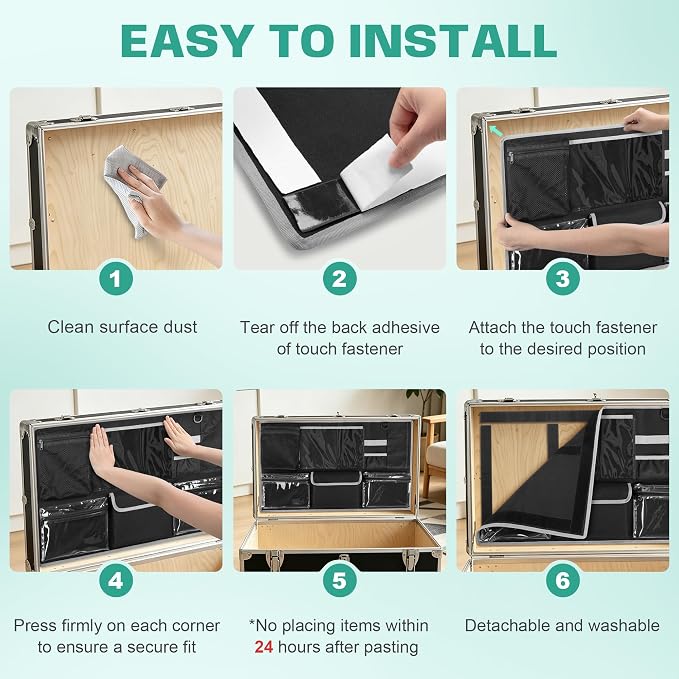 EASY TO INSTALL

1

Clean surface dust

2

Tear off the back adhesive of touch fastener

3

Attach the touch fastener to the desired position

4

Press firmly on each corner to ensure a secure fit

5

*No placing items within 24 hours after pasting

6

Detachable and washable