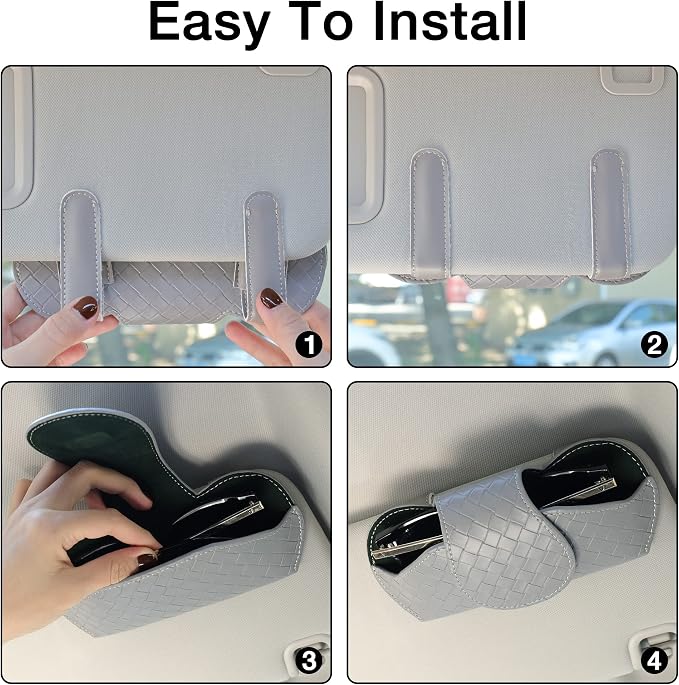 Easy To Install

1

2

3

4