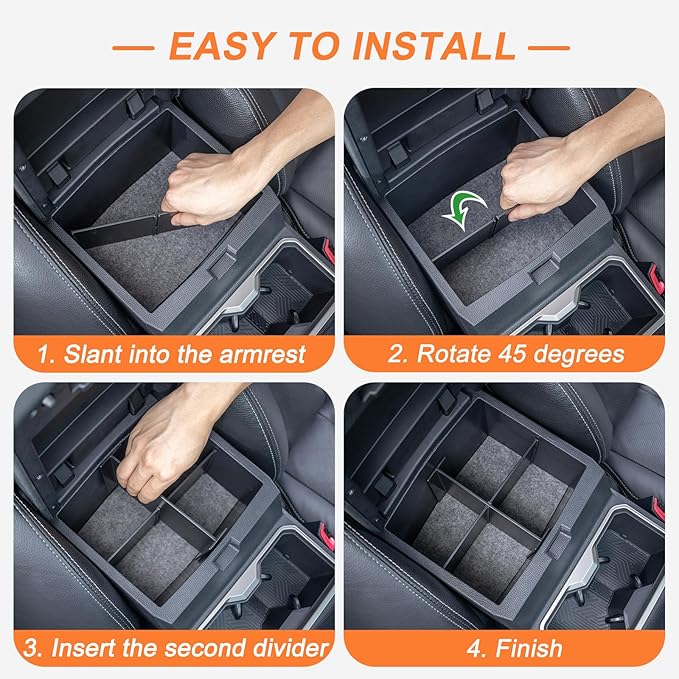 — EASY TO INSTALL —

1. Slant into the armrest

2. Rotate 45 degrees

3. Insert the second divider

4. Finish