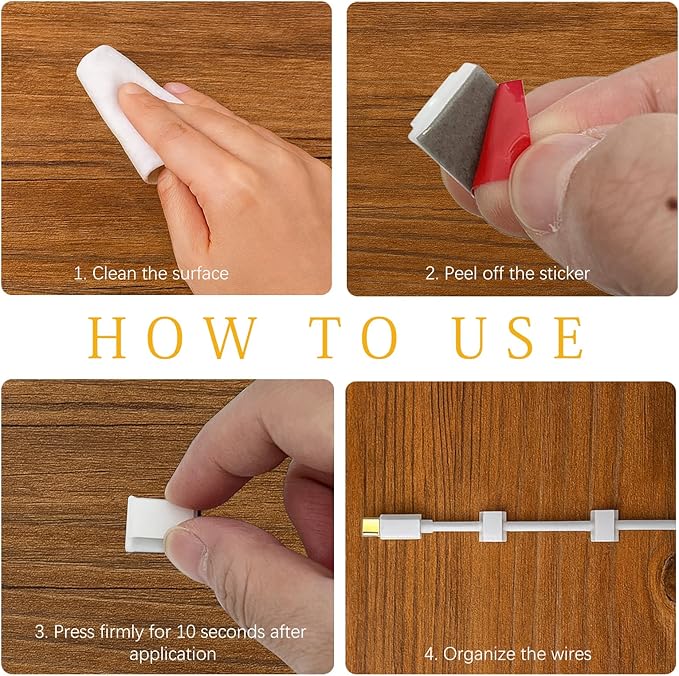 1. Clean the surface

2. Peel off the sticker

HOW TO USE

3. Press firmly for 10 seconds after application

4. Organize the wires