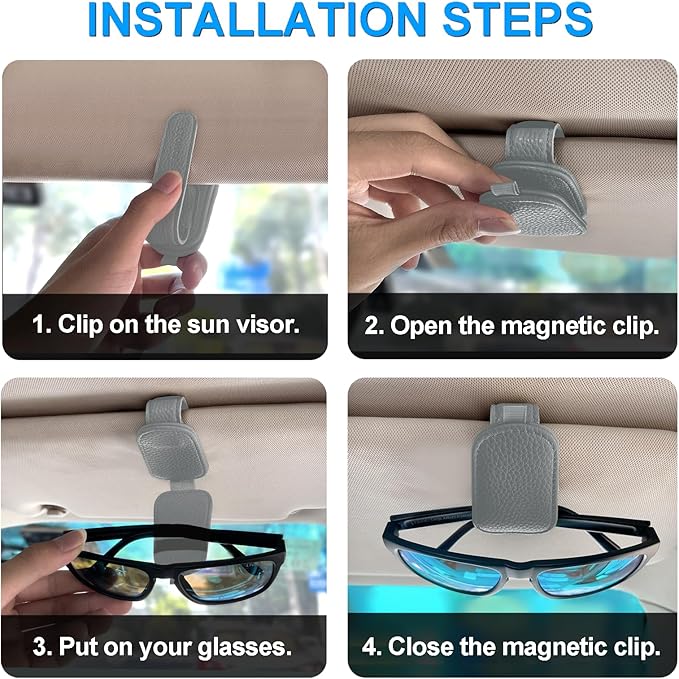 INSTALLATION STEPS

1. Clip on the sun visor.

2. Open the magnetic clip.

3. Put on your glasses.

4. Close the magnetic clip.