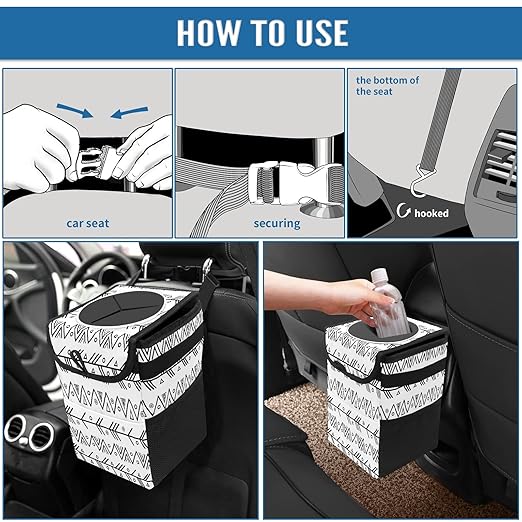 HOW TO USE

car seat

securing

the bottom of the seat

hooked