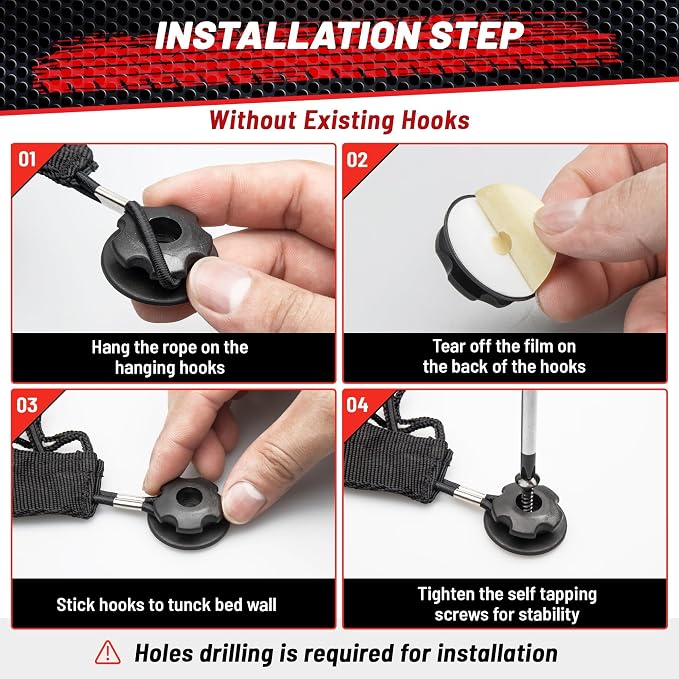 INSTALLATION STEP

Without Existing Hooks

01

Hang the rope on the hanging hooks

02

Tear off the film on the back of the hooks

03

Stick hooks to tunck bed wall

04

Tighten the self tapping screws for stability

Holes drilling is required for installation