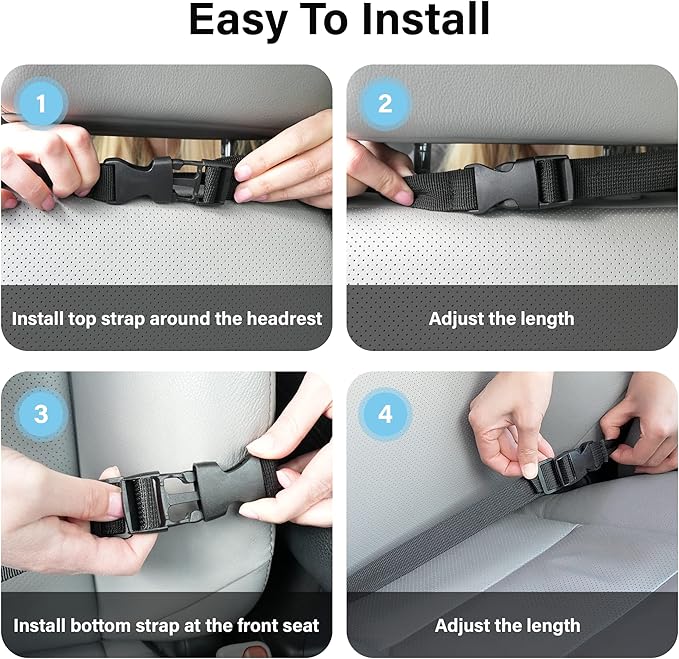 Easy To Install

1

Install top strap around the headrest

2

Adjust the length

3

Install bottom strap at the front seat

4

Adjust the length