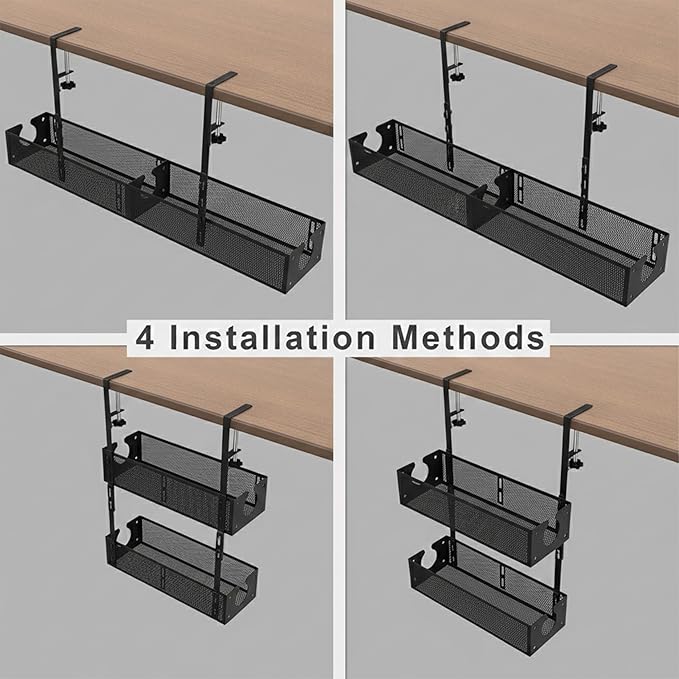 4 Installation Methods