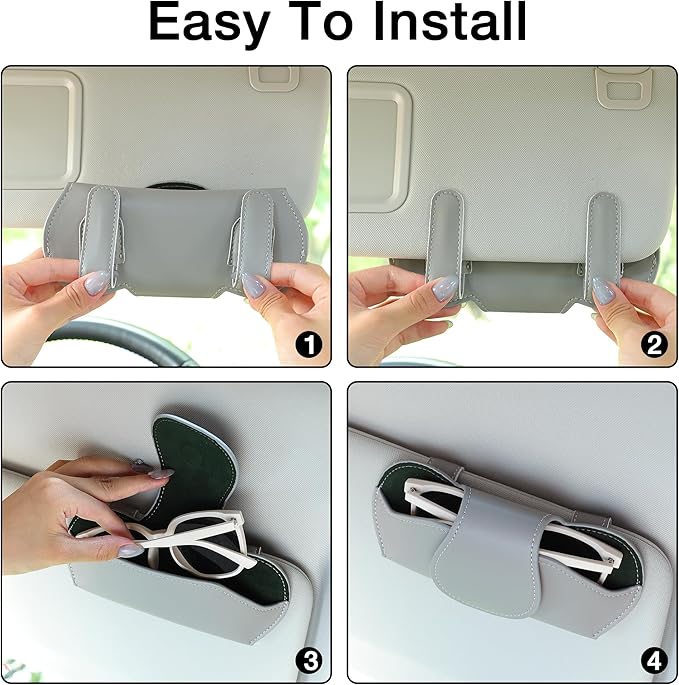 Easy To Install

1

2

3

4