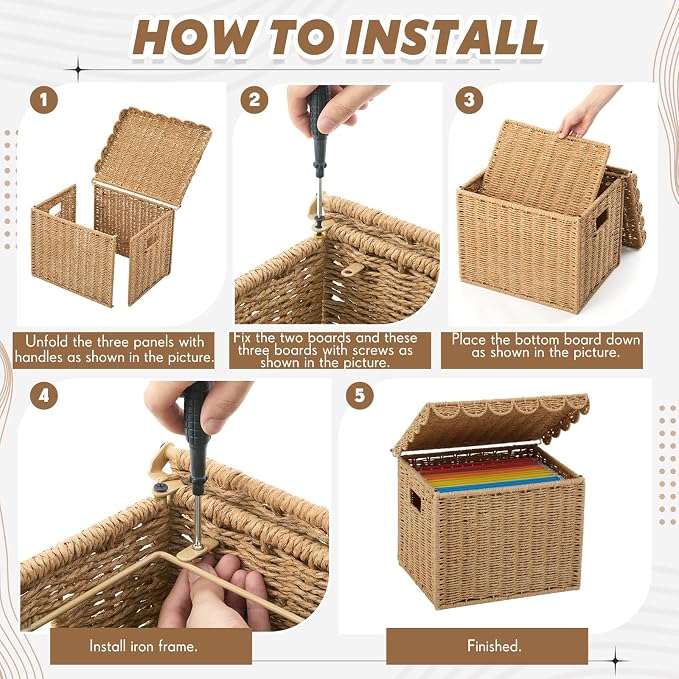 HOW TO INSTALL

1

Unfold the three panels with handles as shown in the picture.

2

Fix the two boards and these three boards with screws as shown in the picture.

3

Place the bottom board down as shown in the picture.

4

Install iron frame.

5

Finished.