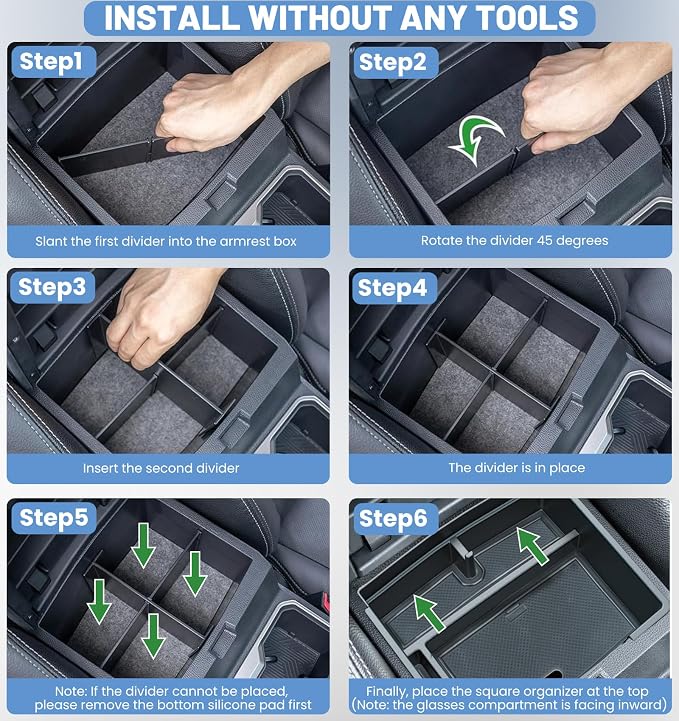 INSTALL WITHOUT ANY TOOLS

Step1

Slant the first divider into the armrest box

Step2

Rotate the divider 45 degrees

Step3

Insert the second divider

Step4

The divider is in place

Step5

Note: If the divider cannot be placed, please remove the bottom silicone pad first

Step6

Finally, place the square organizer at the top (Note: the glasses compartment is facing inward)