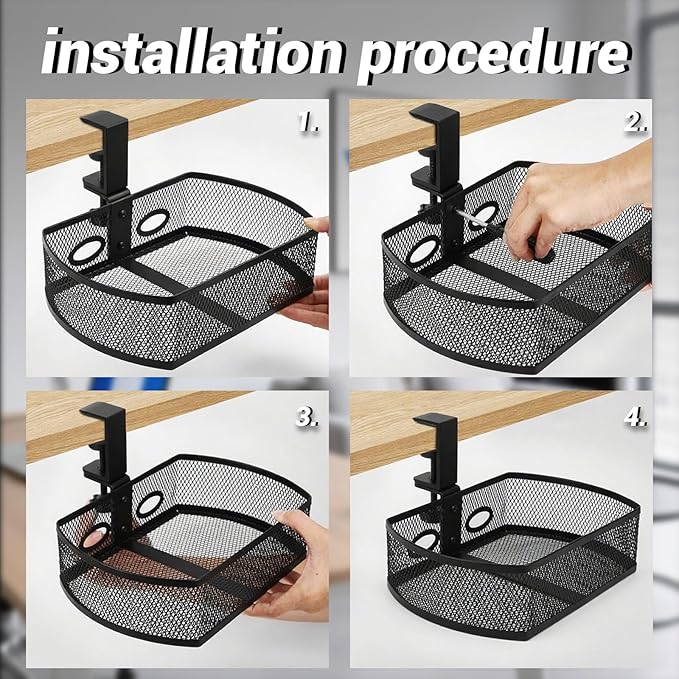 installation procedure

1.

2.

3.

4.