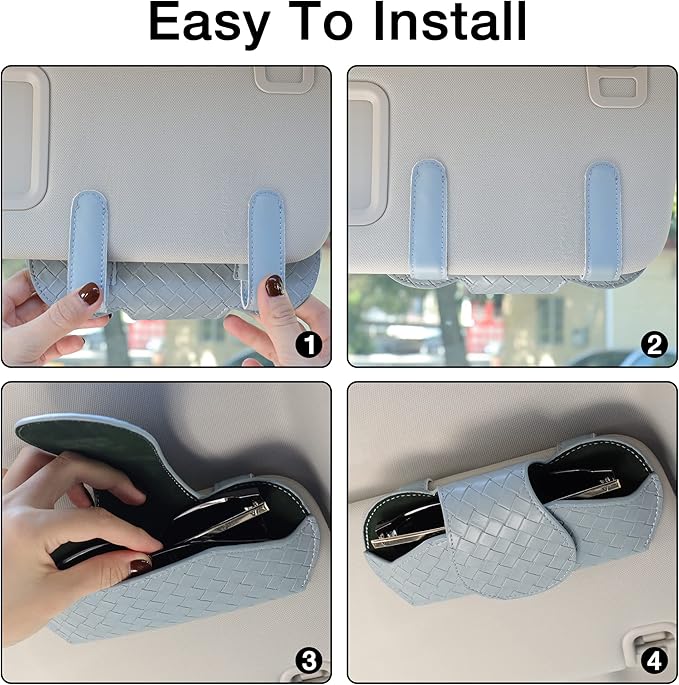 Easy To Install

1

2

3

4