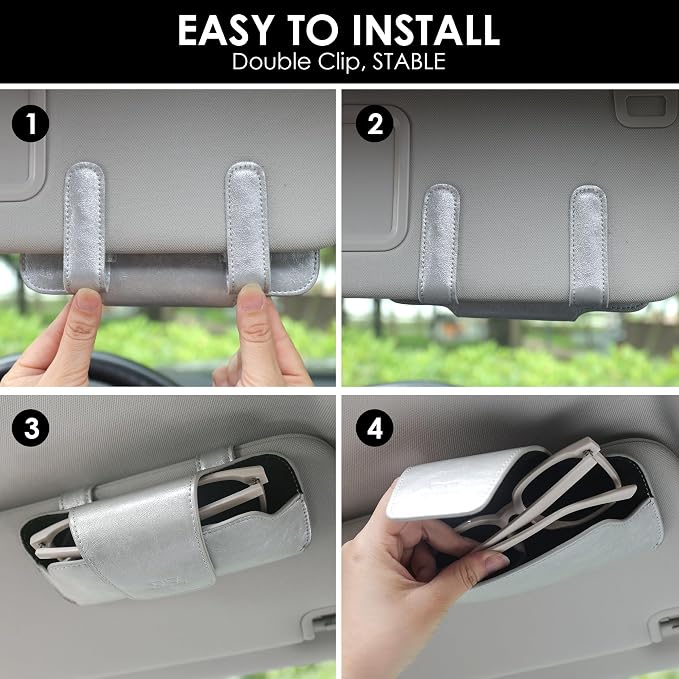 EASY TO INSTALL
Double Clip, STABLE

1

2

3

4