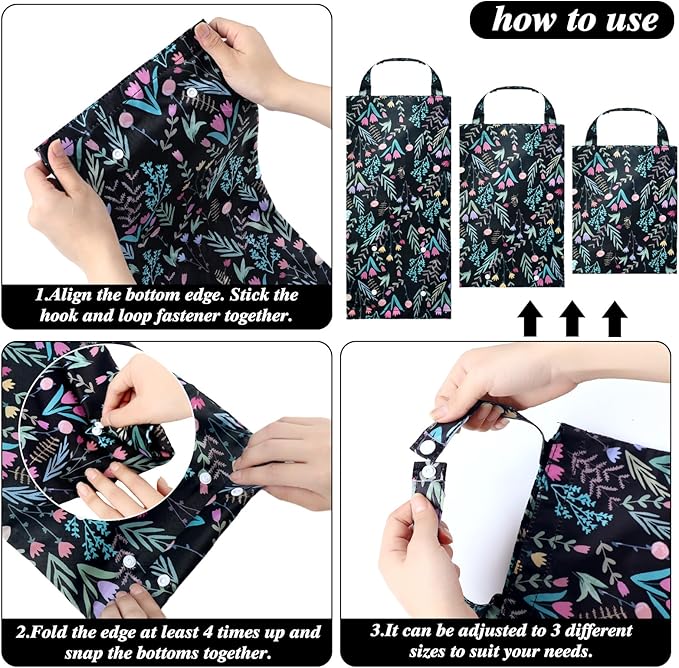 how to use

1.Align the bottom edge. Stick the hook and loop fastener together.

2.Fold the edge at least 4 times up and snap the bottoms together.

3.It can be adjusted to 3 different sizes to suit your needs.