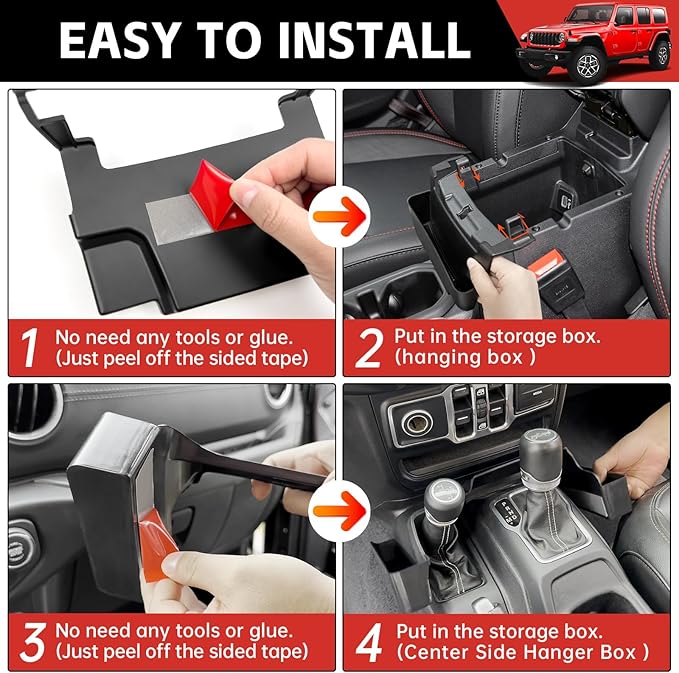 EASY TO INSTALL

1 No need any tools or glue. (Just peel off the sided tape)

2 Put in the storage box. (hanging box )

3 No need any tools or glue. (Just peel off the sided tape)

4 Put in the storage box. (Center Side Hanger Box )