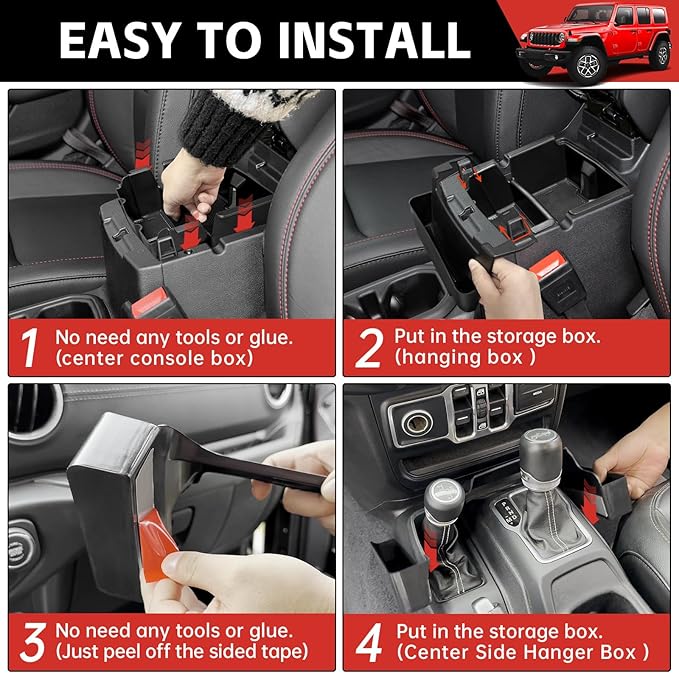 EASY TO INSTALL

1 No need any tools or glue. (center console box)

2 Put in the storage box. (hanging box )

3 No need any tools or glue. (Just peel off the sided tape)

4 Put in the storage box. (Center Side Hanger Box )