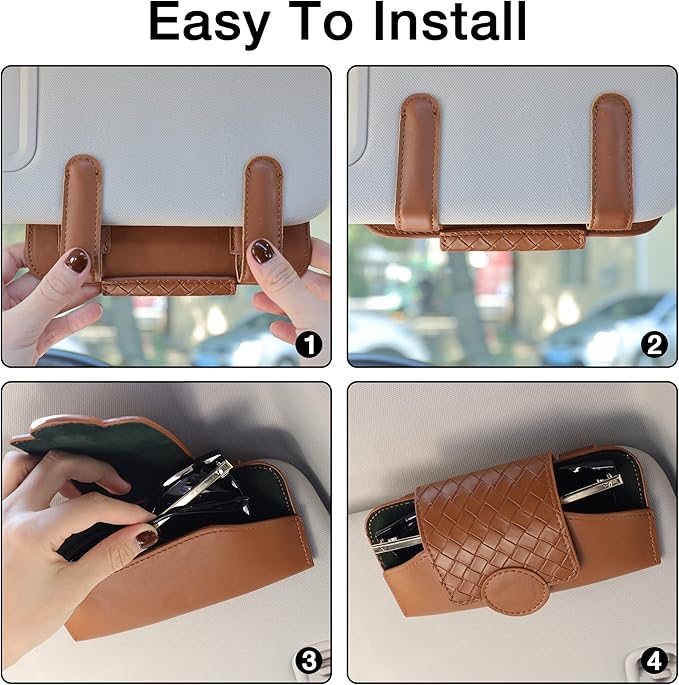 Easy To Install

1

2

3

4