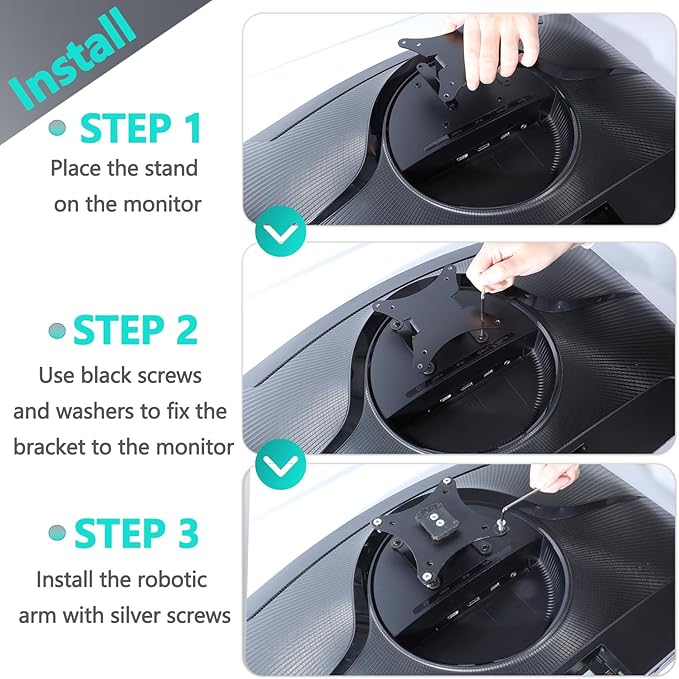 Install

STEP 1
Place the stand on the monitor

STEP 2
Use black screws and washers to fix the bracket to the monitor

STEP 3
Install the robotic arm with silver screws